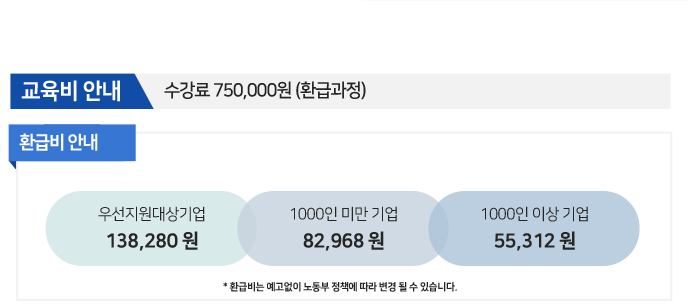 교육비 안내

수강료 750,000원 (환급과정)

환급비 안내

우선지원대상기업
138,280 원

1000인 미만 기업
82,968 원

1000인 이상 기업
55,312 원

* 환급비는 예고없이 노동부 정책에 따라 변경 될 수 있습니다.